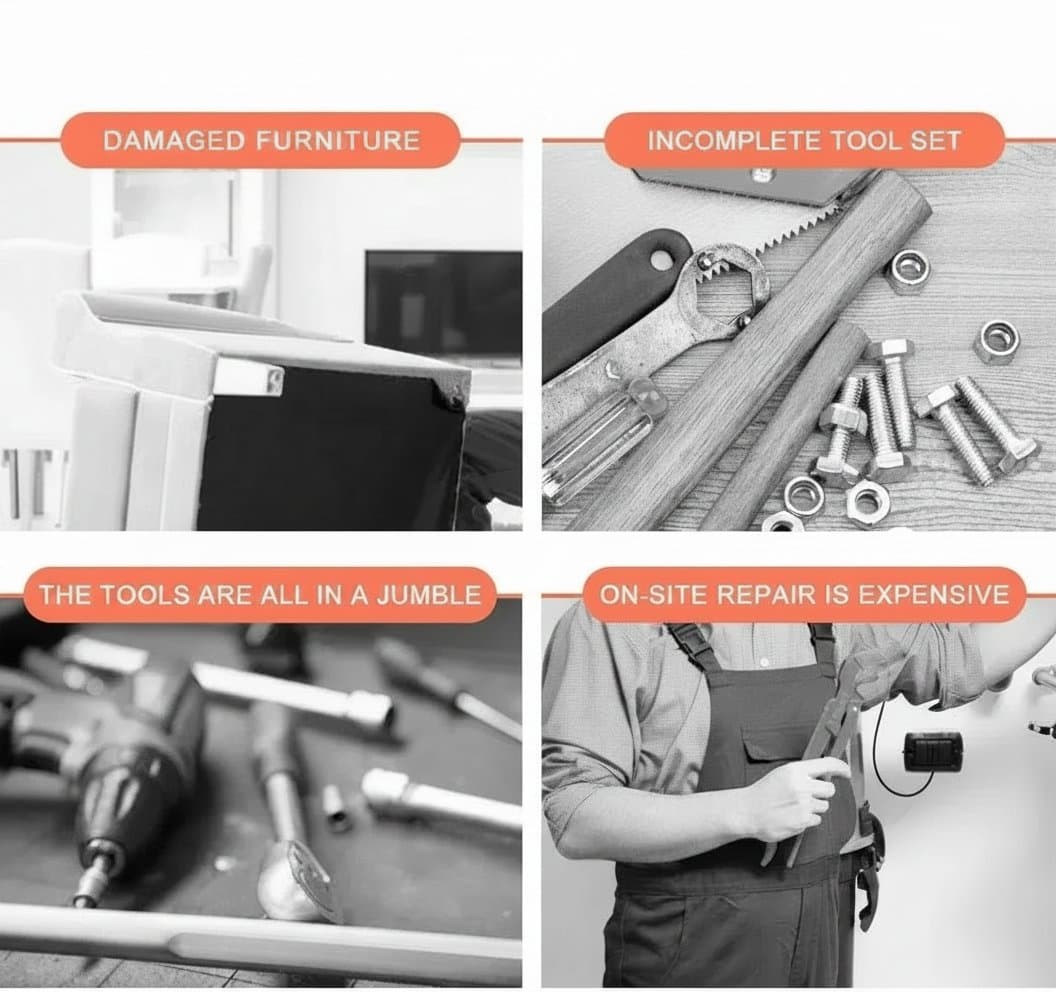 DAMAGED FURNITURE

INCOMPLETE TOOL SET

THE TOOLS ARE ALL IN A JUMBLE

ON-SITE REPAIR IS EXPENSIVE