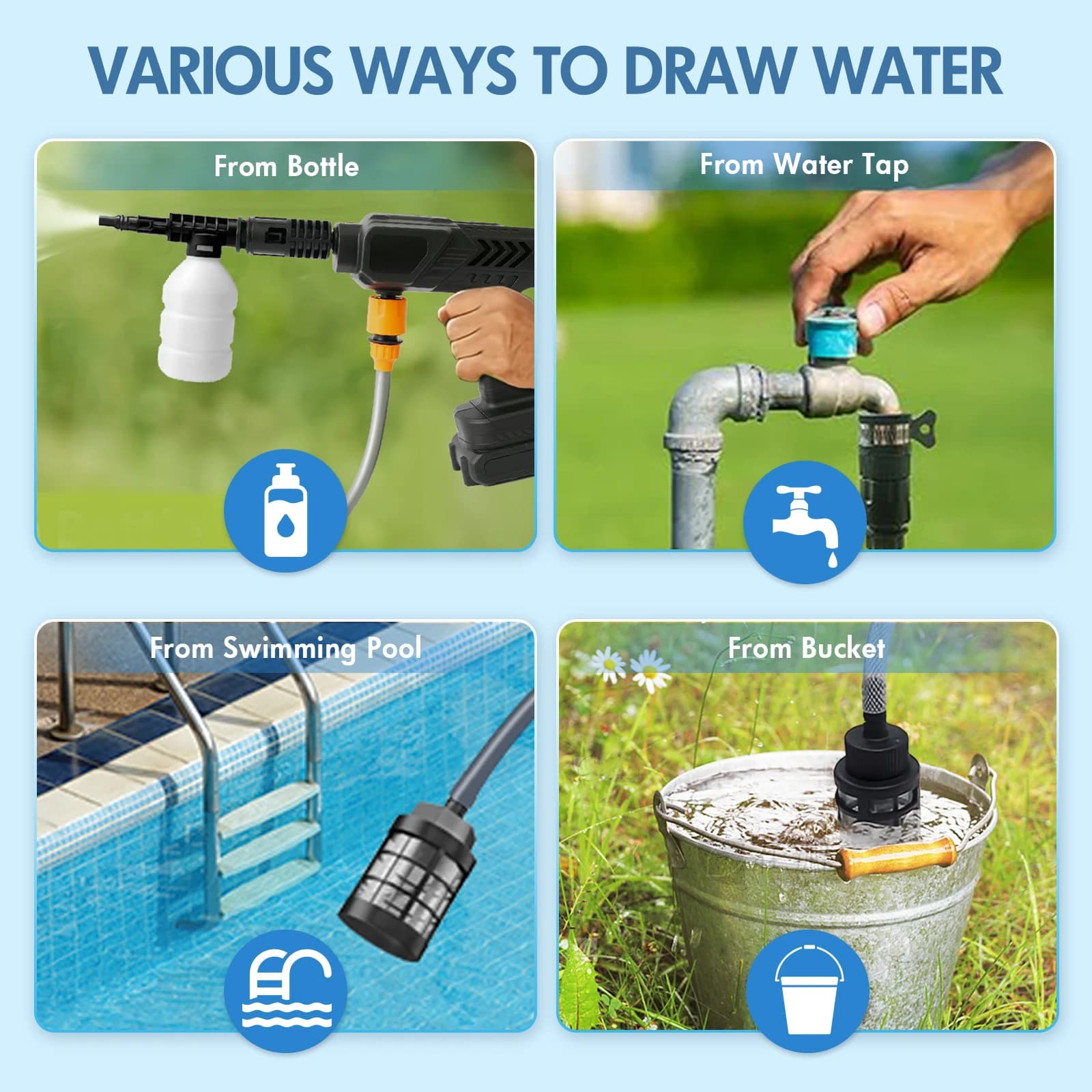 VARIOUS WAYS TO DRAW WATER

From Bottle

From Water Tap

From Swimming Pool

From Bucket