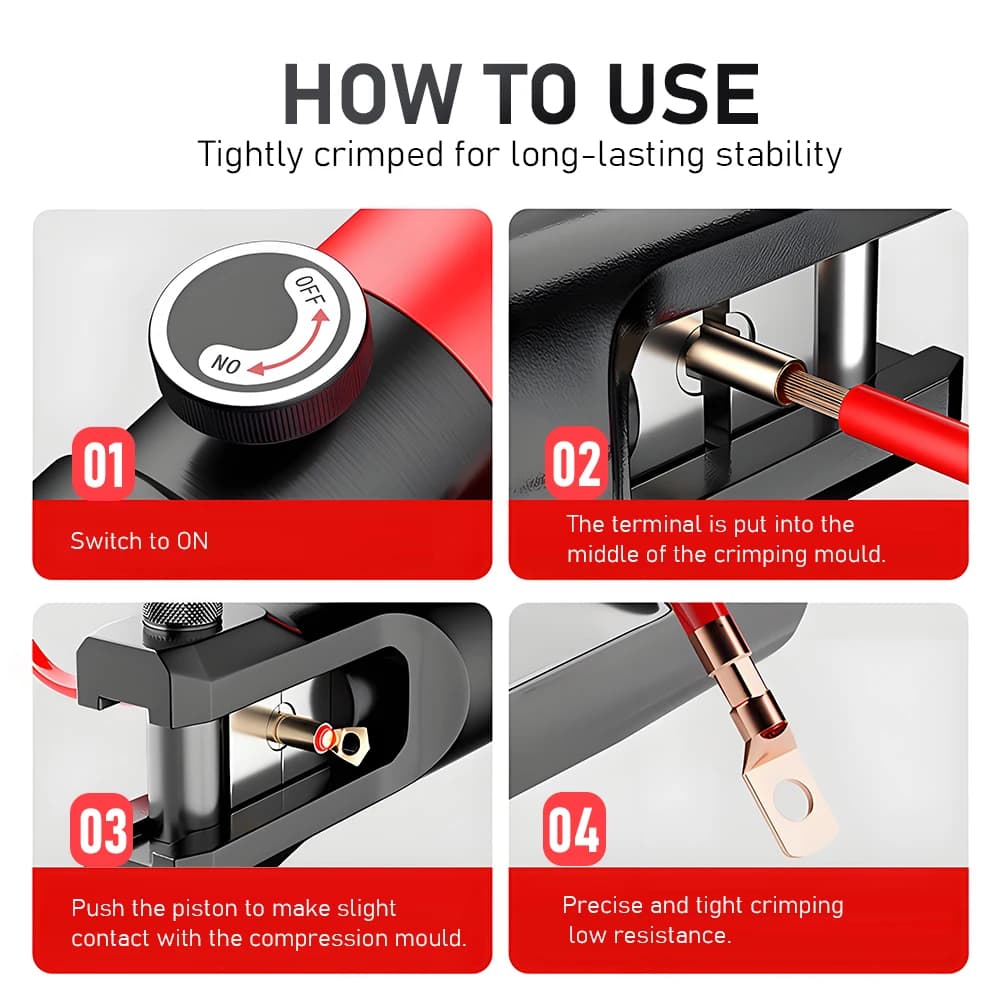 HOW TO USE

Tightly crimped for long-lasting stability

OFF

NO

01

Switch to ON

02

The terminal is put into the middle of the crimping mould.

03

Push the piston to make slight contact with the compression mould.

04

Precise and tight crimping low resistance.